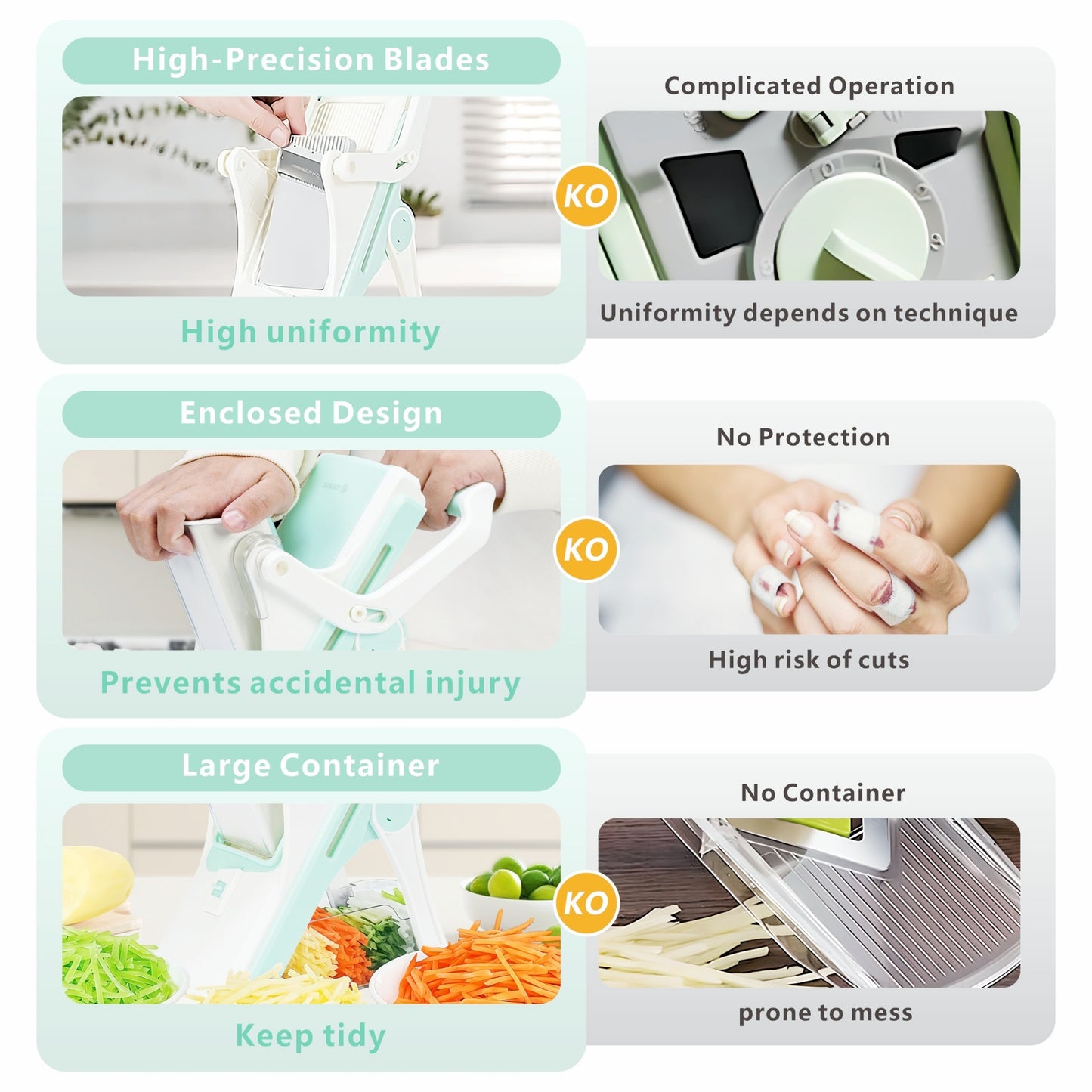 High-Precision Blades

High uniformity

KO

Complicated Operation

Uniformity depends on technique

Enclosed Design

Prevents accidental injury

KO

No Protection

High risk of cuts

Large Container

Keep tidy

KO

No Container

prone to mess