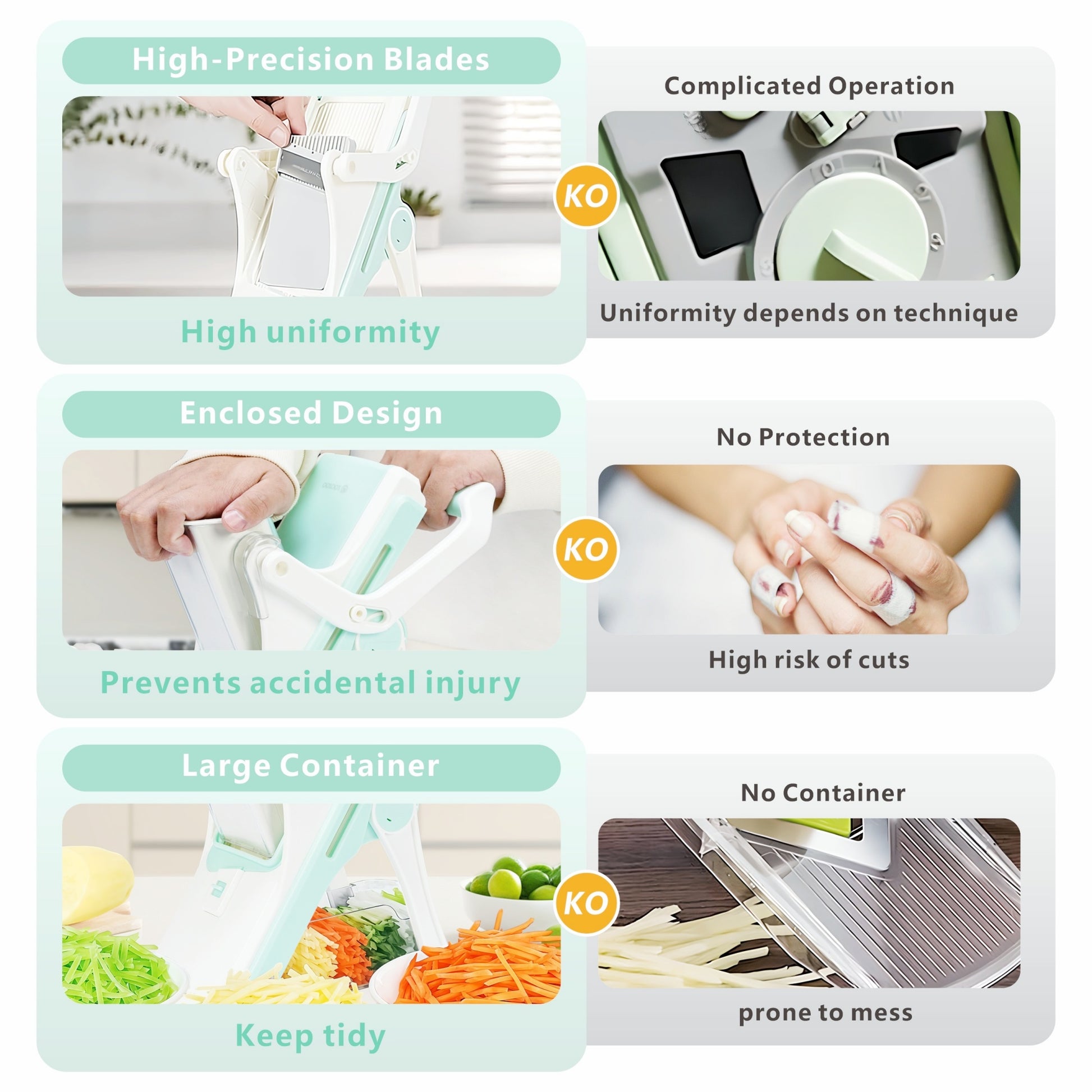 High-Precision Blades

High uniformity

KO

Complicated Operation

Uniformity depends on technique

Enclosed Design

Prevents accidental injury

KO

No Protection

High risk of cuts

Large Container

Keep tidy

KO

No Container

prone to mess